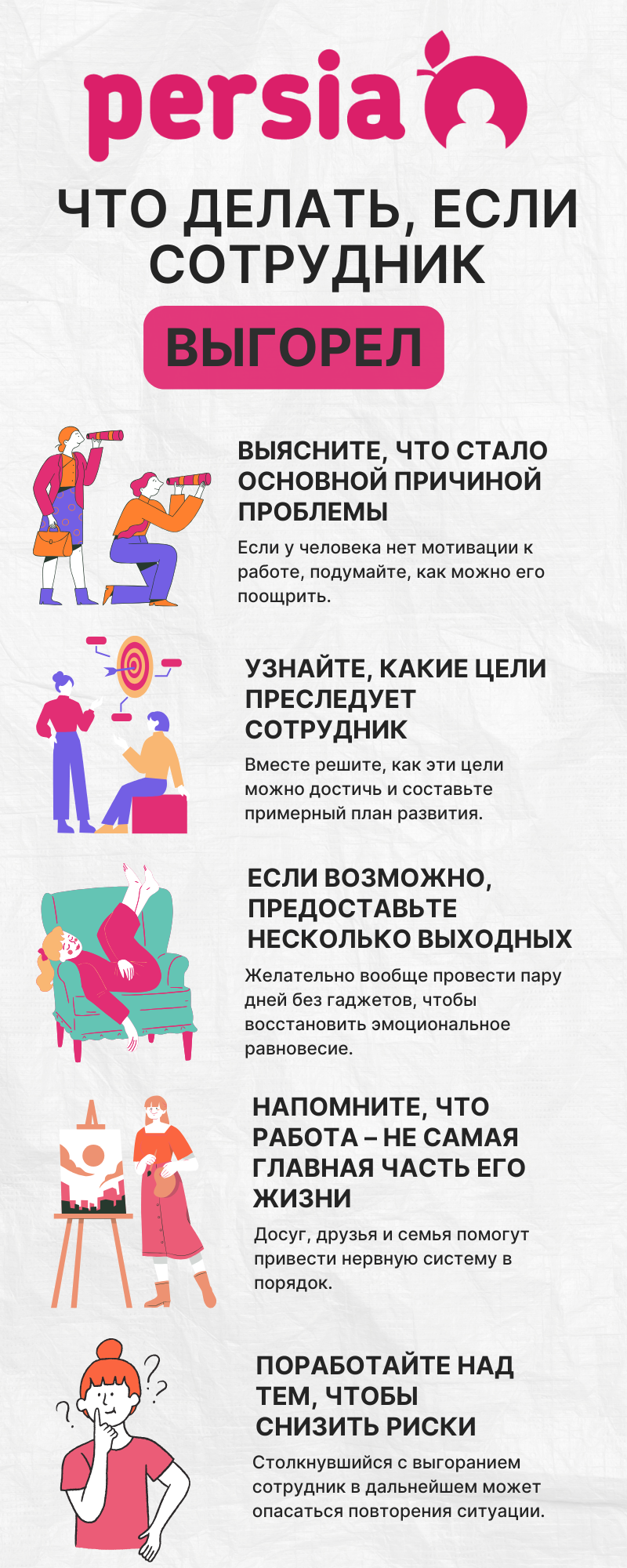 persia

ЧТО ДЕЛАТЬ, ЕСЛИ СОТРУДНИК

ВЫГОРЕЛ

ВЫЯСНИТЕ, ЧТО СТАЛО ОСНОВНОЙ ПРИЧИНОЙ ПРОБЛЕМЫ

Если у человека нет мотивации к работе, подумайте, как можно его поощрить.

УЗНАЙТЕ, КАКИЕ ЦЕЛИ ПРЕСЛЕДУЕТ СОТРУДНИК

Вместе решите, как эти цели можно достичь и составьте примерный план развития.

ЕСЛИ ВОЗМОЖНО, ПРЕДОСТАВЬТЕ НЕСКОЛЬКО ВЫХОДНЫХ

Желательно вообще провести пару дней без гаджетов, чтобы восстановить эмоциональное равновесие.

НАПОМНИТЕ, ЧТО РАБОТА – НЕ САМАЯ ГЛАВНАЯ ЧАСТЬ ЕГО ЖИЗНИ

Досуг, друзья и семья помогут привести нервную систему в порядок.

ПОРАБОТАЙТЕ НАД ТЕМ, ЧТОБЫ СНИЗИТЬ РИСКИ

Столкнувшийся с выгоранием сотрудник в дальнейшем может опасаться повторения ситуации.