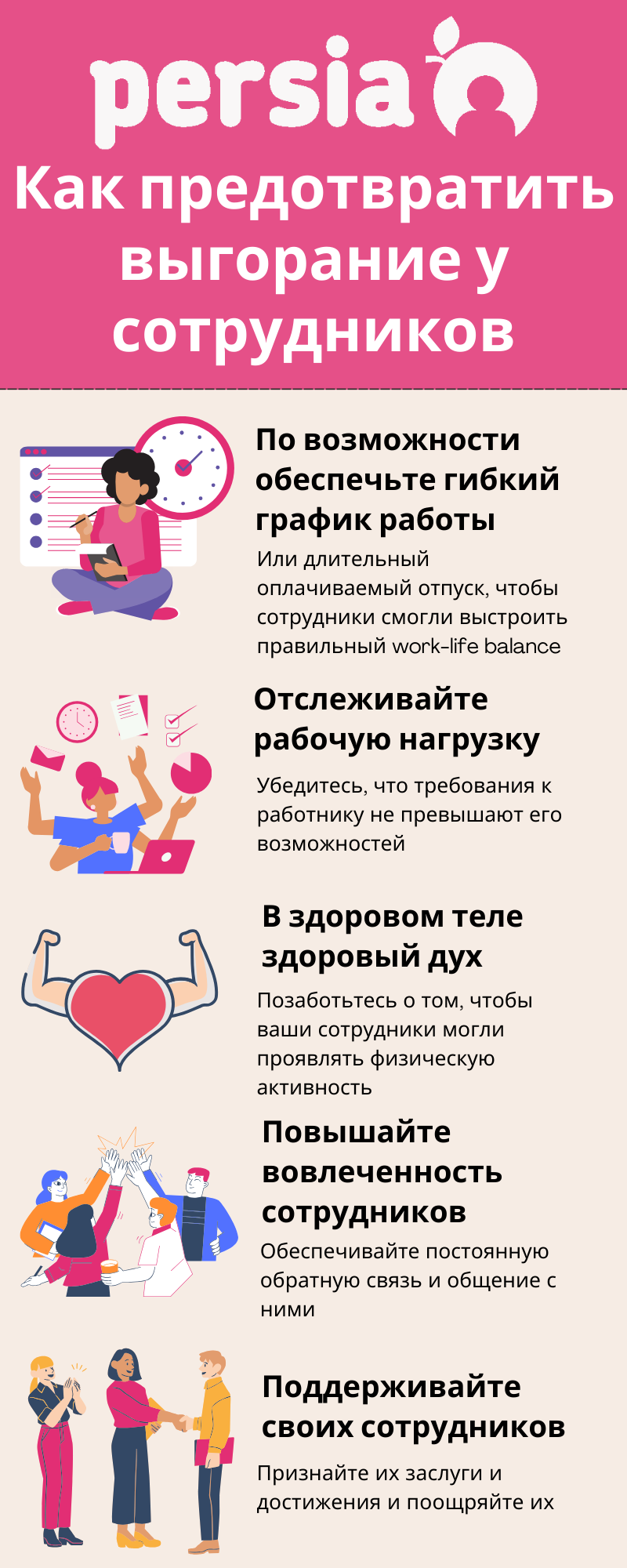 persia

Как предотвратить выгорание у сотрудников

По возможности обеспечьте гибкий график работы

Или длительный оплачиваемый отпуск, чтобы сотрудники смогли выстроить правильный work-life balance

Отслеживайте рабочую нагрузку

Убедитесь, что требования к работнику не превышают его возможностей

В здоровом теле здоровый дух

Позаботьтесь о том, чтобы ваши сотрудники могли проявлять физическую активность

Повышайте вовлеченность сотрудников

Обеспечивайте постоянную обратную связь и общение с ними

Поддерживайте своих сотрудников

Признайте их заслуги и достижения и поощряйте их