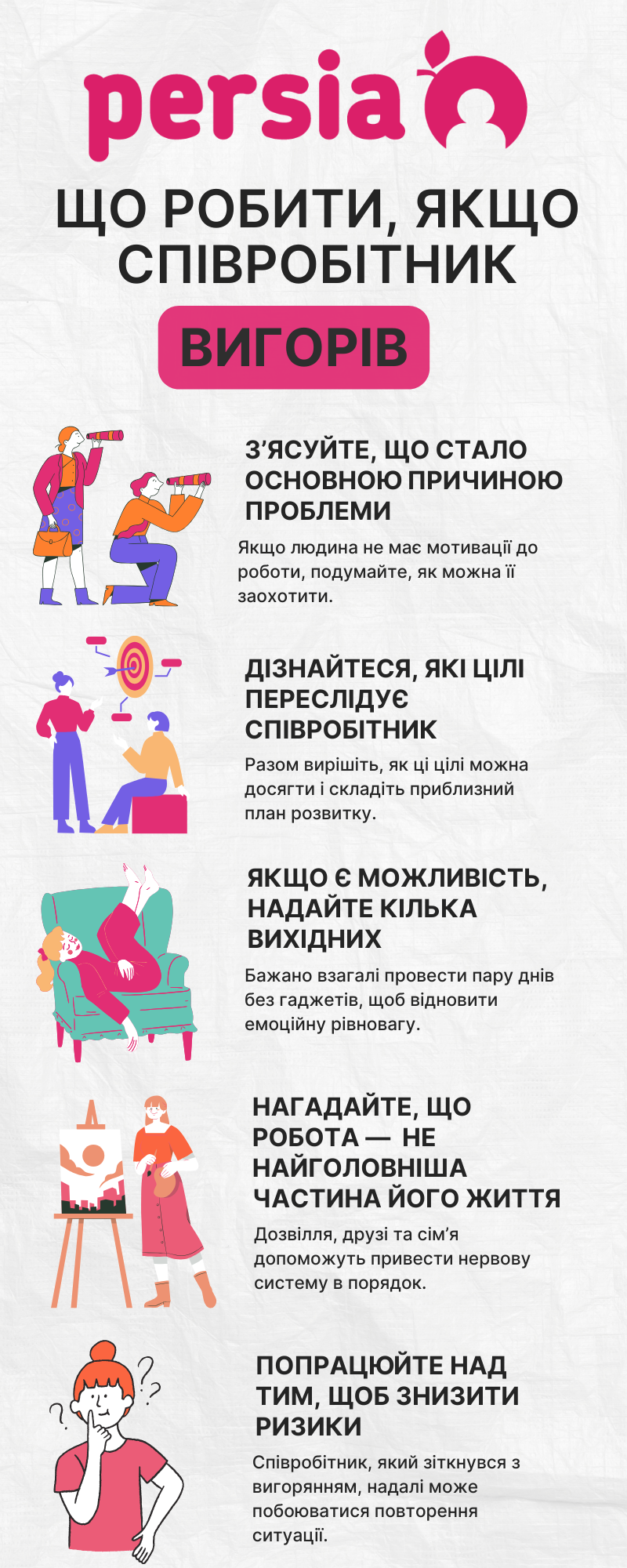 persia

ЩО РОБИТИ, ЯКЩО СПІВРОБІТНИК

ВИГОРІВ

З'ЯСУЙТЕ, ЩО СТАЛО ОСНОВНОЮ ПРИЧИНОЮ ПРОБЛЕМИ

Якщо людина не має мотивації до роботи, подумайте, як можна її заохотити.

ДІЗНАЙТЕСЯ, ЯКІ ЦІЛІ ПЕРЕСЛІДУЄ СПІВРОБІТНИК

Разом вирішіть, як ці цілі можна досягти і складіть приблизний план розвитку.

ЯКЩО Є МОЖЛИВІСТЬ, НАДАЙТЕ КІЛЬКА ВИХІДНИХ

Бажано взагалі провести пару днів без гаджетів, щоб відновити емоційну рівновагу.

НАГАДАЙТЕ, ЩО РОБОТА — НЕ НАЙГОЛОВНІША ЧАСТИНА ЙОГО ЖИТТЯ

Дозвілля, друзі та сім'я допоможуть привести нервову систему в порядок.

ПОПРАЦЮЙТЕ НАД ТИМ, ЩОБ ЗНИЗИТИ РИЗИКИ

Співробітник, який зіткнувся з вигорянням, надалі може побоюватися повторення ситуації.