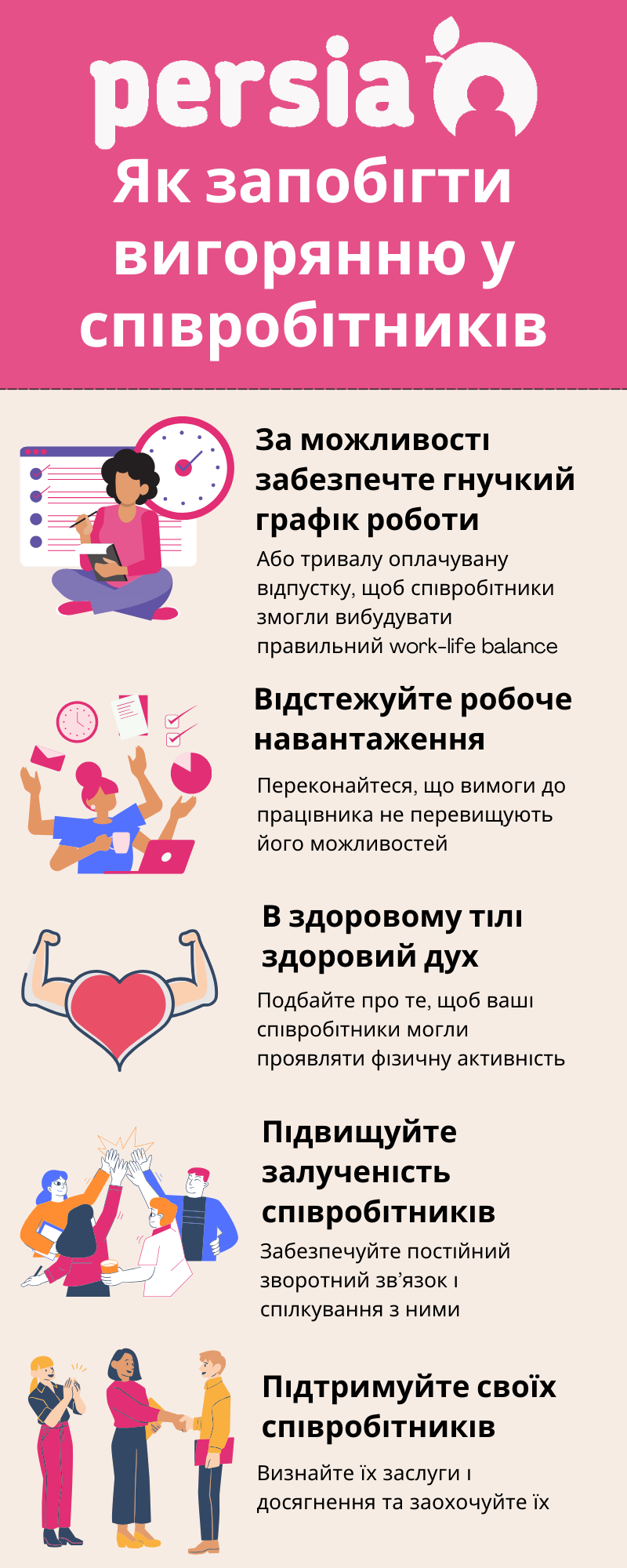 persia

Як запобігти вигорянню у співробітників

За можливості забезпечте гнучкий графік роботи

Або тривалу оплачувану відпустку, щоб співробітники змогли вибудувати правильний work-life balance

Відстежуйте робоче навантаження

Переконайтеся, що вимоги до працівника не перевищують його можливостей

В здоровому тілі здоровий дух

Подбайте про те, щоб ваші співробітники могли проявляти фізичну активність

Підвищуйте залученість співробітників

Забезпечуйте постійний зворотний зв'язок і спілкування з ними

Підтримуйте своїх співробітників

Визнайте їх заслуги і досягнення та заохочуйте їх